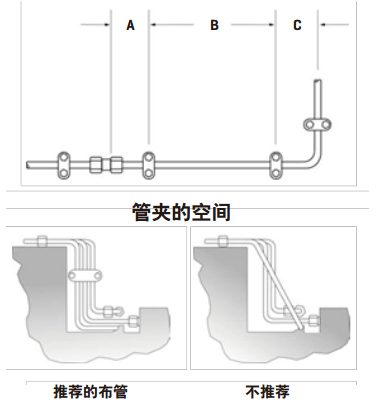 A B C

管夹的空间

推荐的布管

不推荐