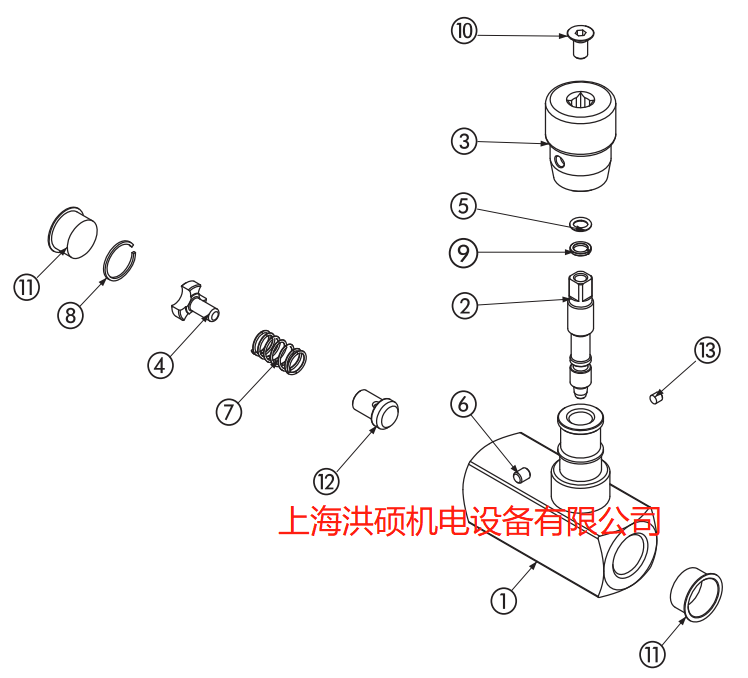 10
3
5
9
2
11
8
4
7
13
6
12
上海洪硕机电设备有限公司
1
11