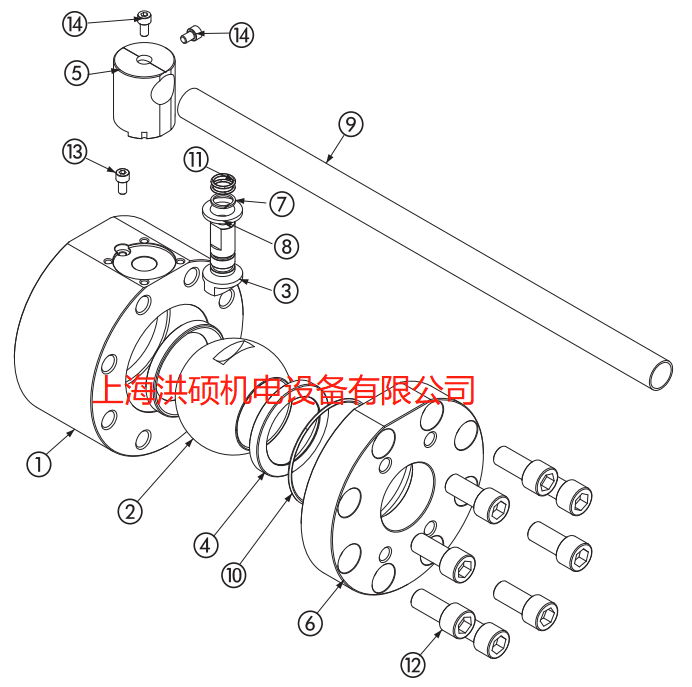 ⑭
⑭
⑤
⑨
⑬
⑪
⑦
⑧
③
上海洪硕机电设备有限公司
①
②
④
⑩
⑥
⑫