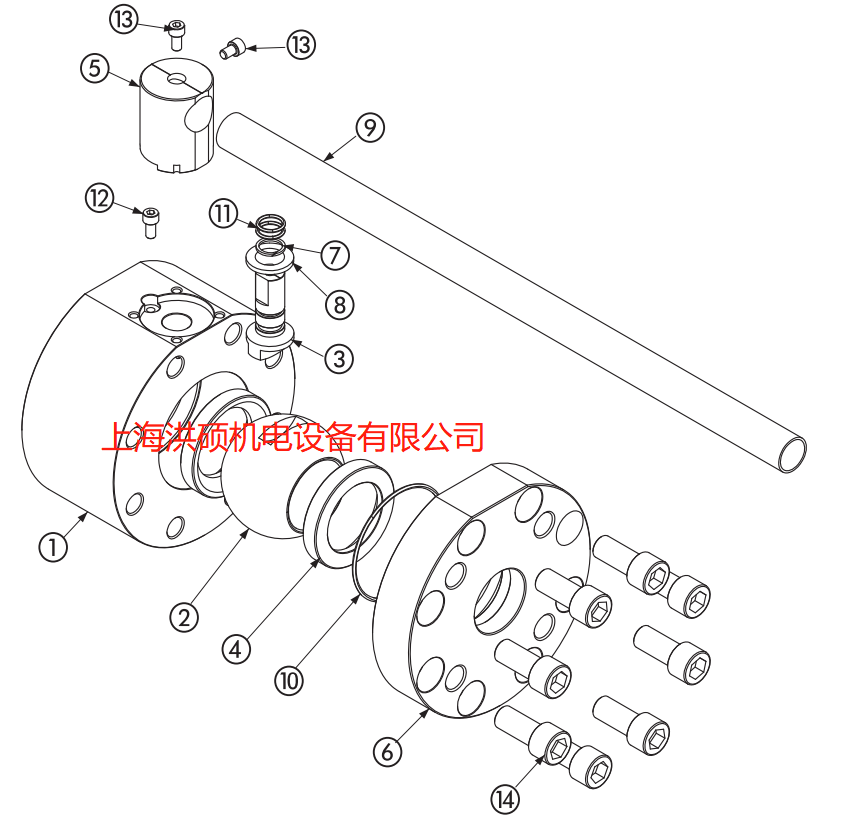 ⑬
⑬
⑤
⑨
⑫
⑪
⑦
⑧
③
上海洪硕机电设备有限公司
①
②
④
⑩
⑥
⑭