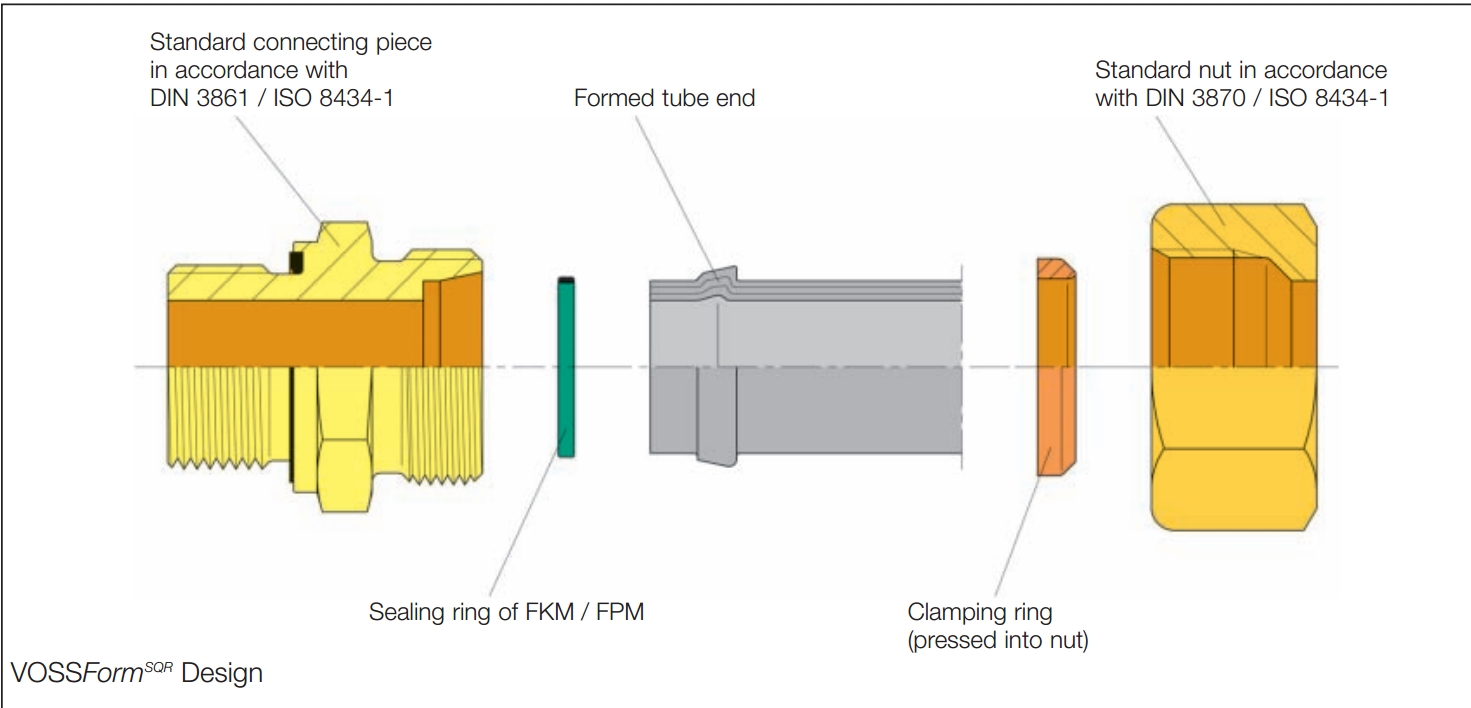 Standard connecting piece in accordance with DIN 3861 / ISO 8434-1

Formed tube end

Standard nut in accordance with DIN 3870 / ISO 8434-1

Sealing ring of FKM / FPM

Clamping ring (pressed into nut)

VOSSForm$^{SQR}$ Design