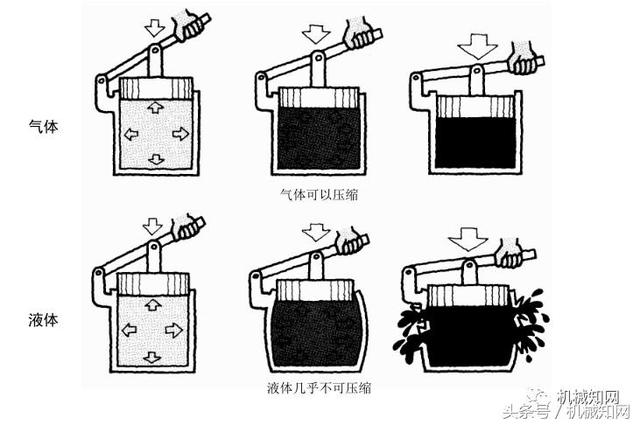 气体

气体可以压缩

液体

液体几乎不可压缩

机械知网
头条号 / 机械知网